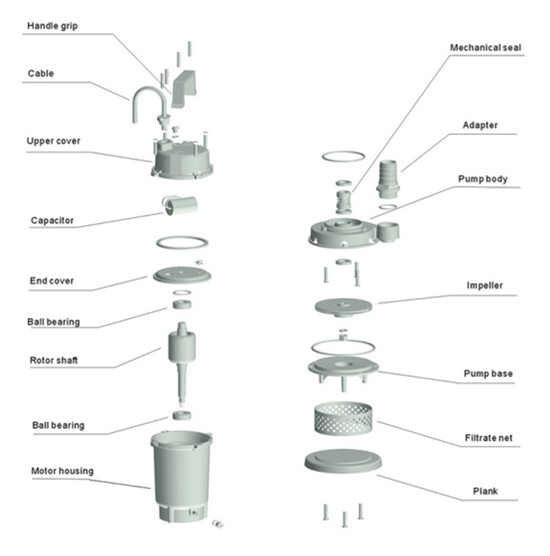 Handle grip
Cable
Upper cover
Capacitor
End cover
Ball bearing
Rotor shaft
Ball bearing
Motor housing

Mechanical seal
Adapter
Pump body
Impeller
Pump base
Filtrate net
Plank